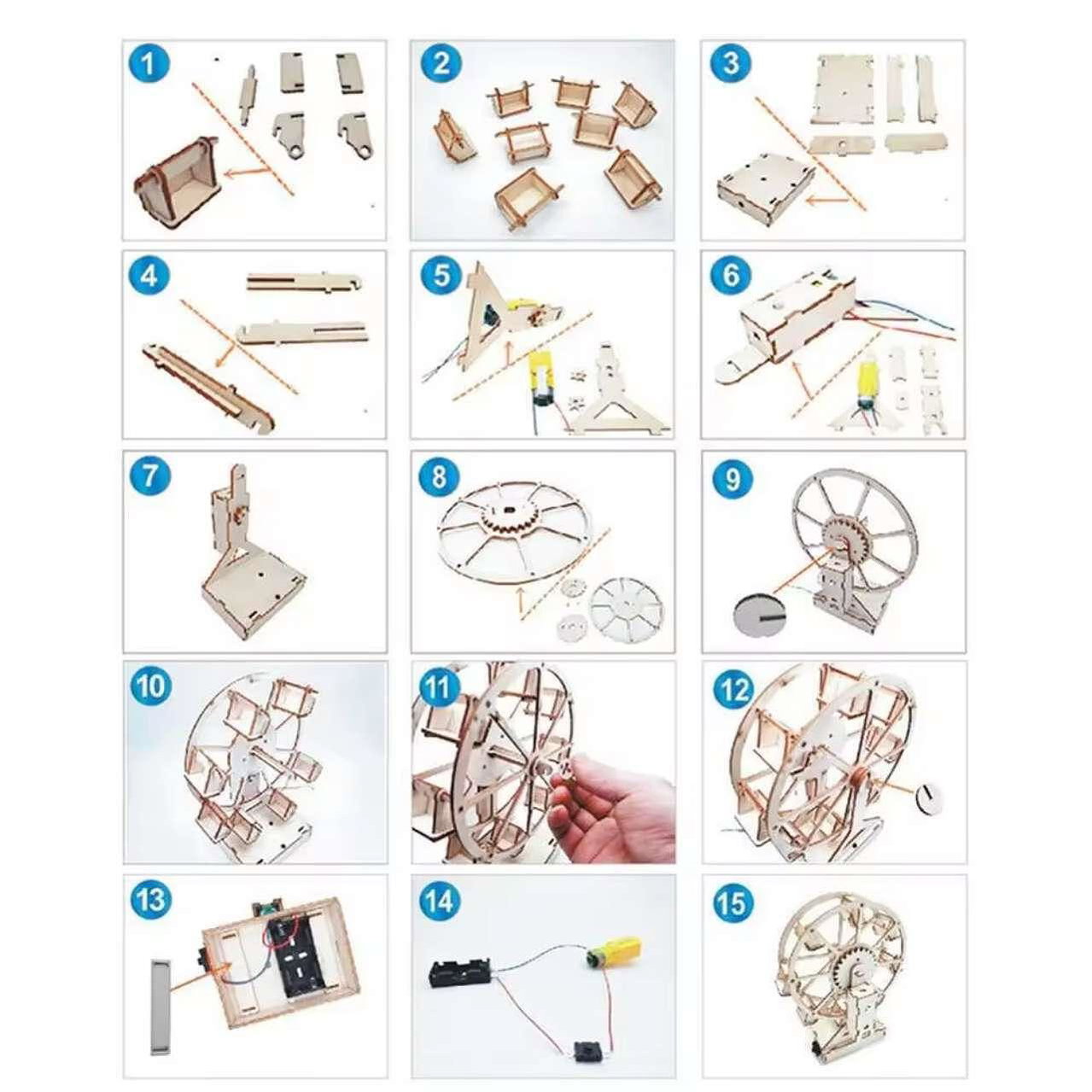 1

2

3

4

5

6

7

8

9

10

11

12

13

14

15